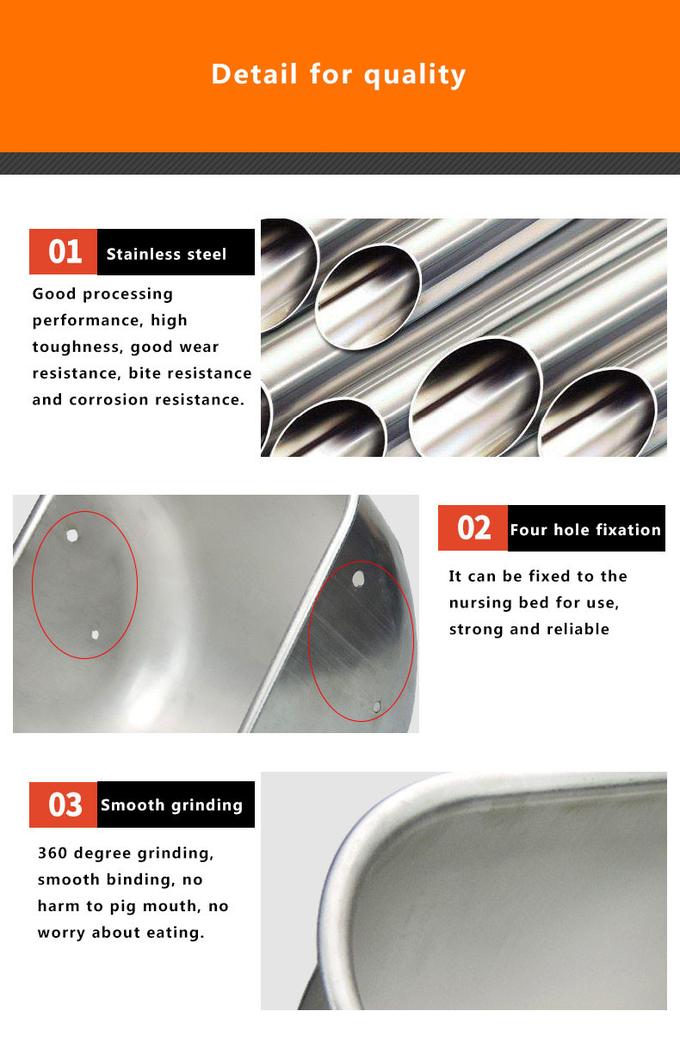 Detail for quality

01 Stainless steel

Good processing performance, high toughness, good wear resistance, bite resistance and corrosion resistance.

02 Four hole fixation

It can be fixed to the nursing bed for use, strong and reliable

03 Smooth grinding

360 degree grinding, smooth binding, no harm to pig mouth, no worry about eating.