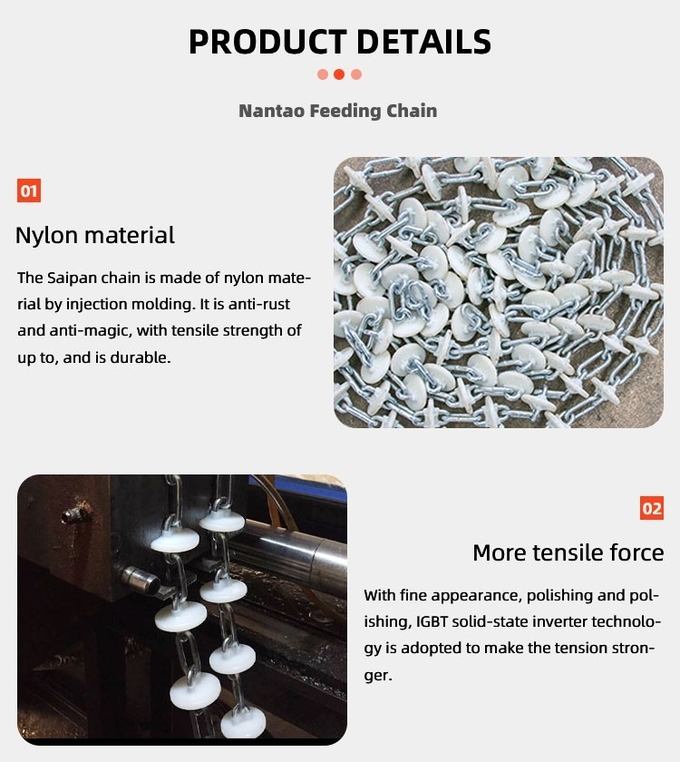 PRODUCT DETAILS

Nantao Feeding Chain

01

Nylon material

The Saipan chain is made of nylon material by injection molding. It is anti-rust and anti-magic, with tensile strength of up to, and is durable.

02

More tensile force

With fine appearance, polishing and polishing, IGBT solid-state inverter technology is adopted to make the tension stronger.