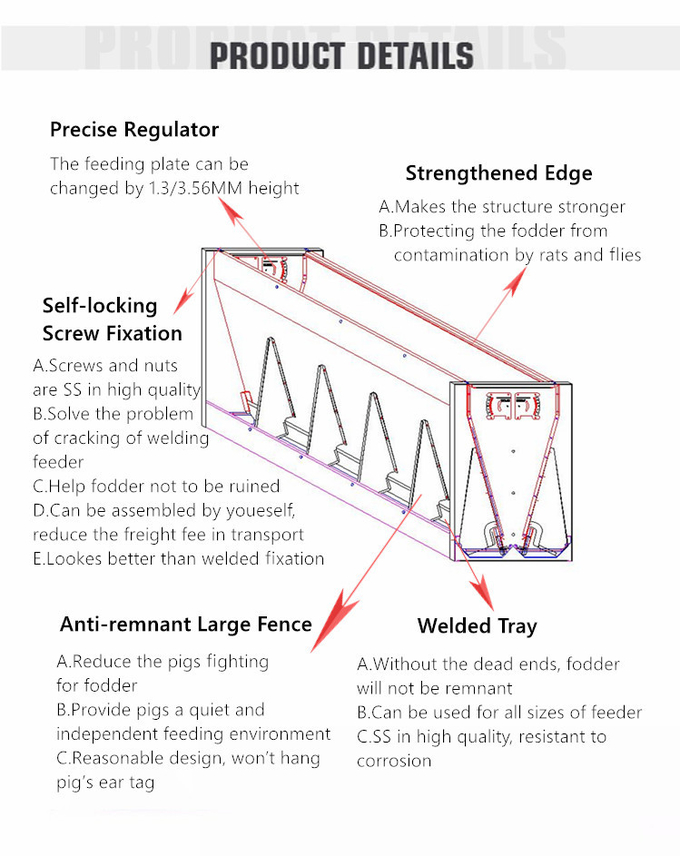 PRODUCT DETAILS

Precise Regulator

The feeding plate can be changed by 1.3/3.56MM height

Strengthened Edge

A.Makes the structure stronger
B.Protecting the fodder from contamination by rats and flies

Self-locking Screw Fixation

A.Screws and nuts are SS in high quality
B.Solve the problem of cracking of welding feeder
C.Help fodder not to be ruined
D.Can be assembled by youeself, reduce the freight fee in transport
E.Lookes better than welded fixation

Anti-remnant Large Fence

A.Reduce the pigs fighting for fodder
B.Provide pigs a quiet and independent feeding environment
C.Reasonable design, won't hang pig's ear tag

Welded Tray

A.Without the dead ends, fodder will not be remnant
B.Can be used for all sizes of feeder
C.SS in high quality, resistant to corrosion