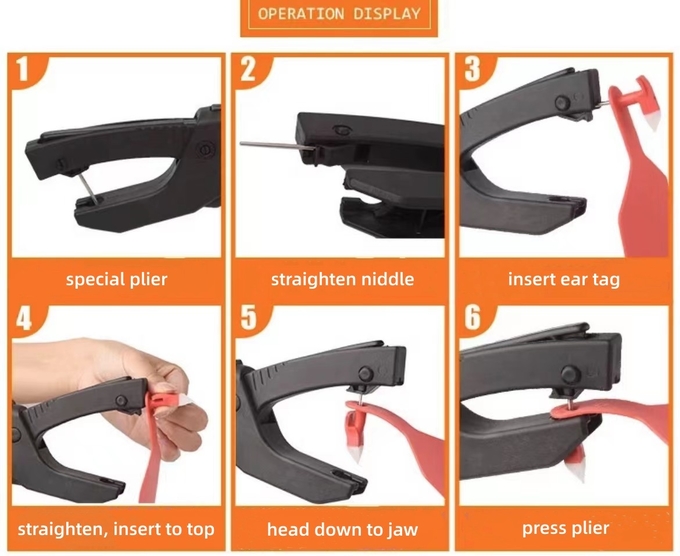 OPERATION DISPLAY

1
special plier

2
straighten niddle

3
insert ear tag

4
straighten, insert to top

5
head down to jaw

6
press plier