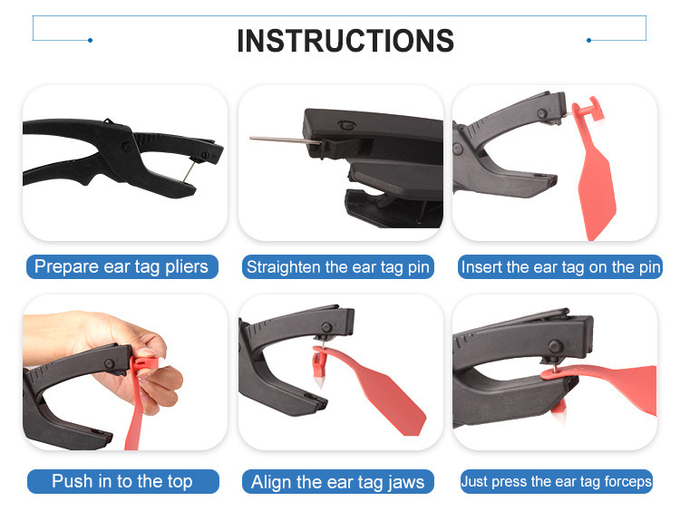 INSTRUCTIONS

Prepare ear tag pliers

Straighten the ear tag pin

Insert the ear tag on the pin

Push in to the top

Align the ear tag jaws

Just press the ear tag forceps